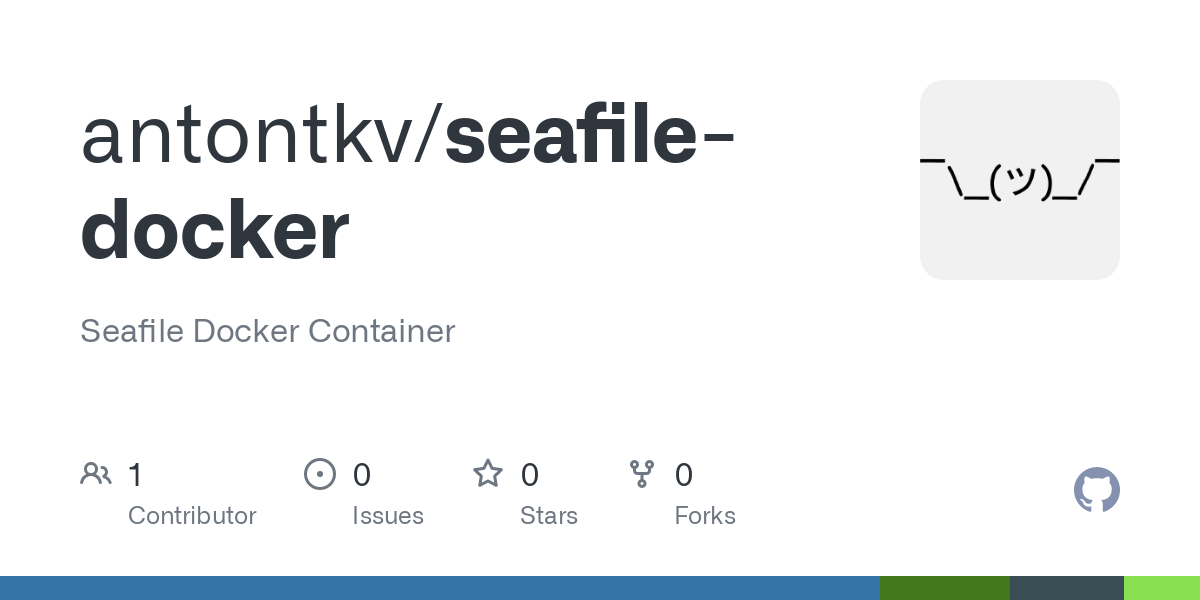 antontkv/seafile-docker

¯\_(ツ)_/¯

Seafile Docker Container

1
Contributor

0
Issues

0
Stars

0
Forks